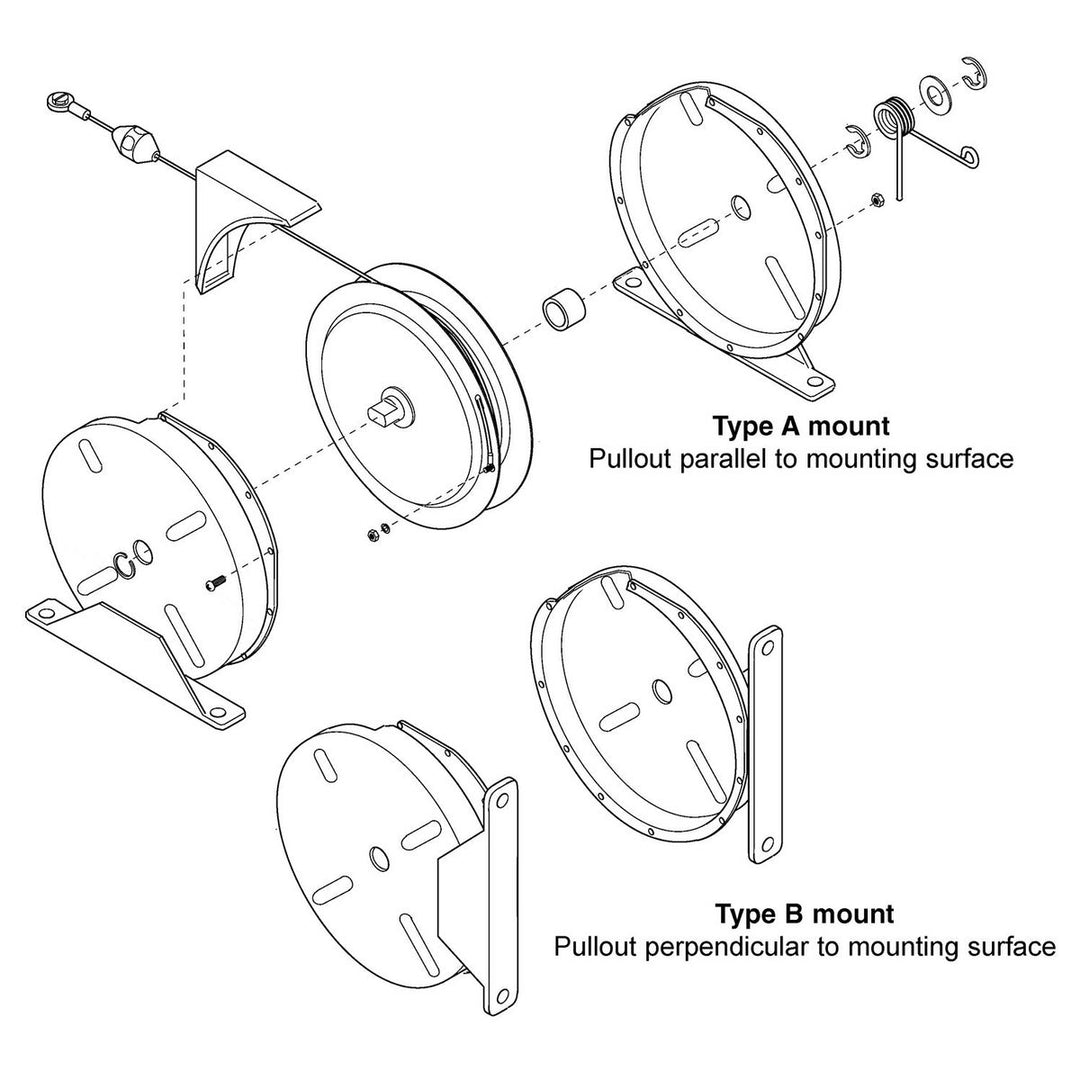 Type A mount
Pullout parallel to mounting surface

Type B mount
Pullout perpendicular to mounting surface